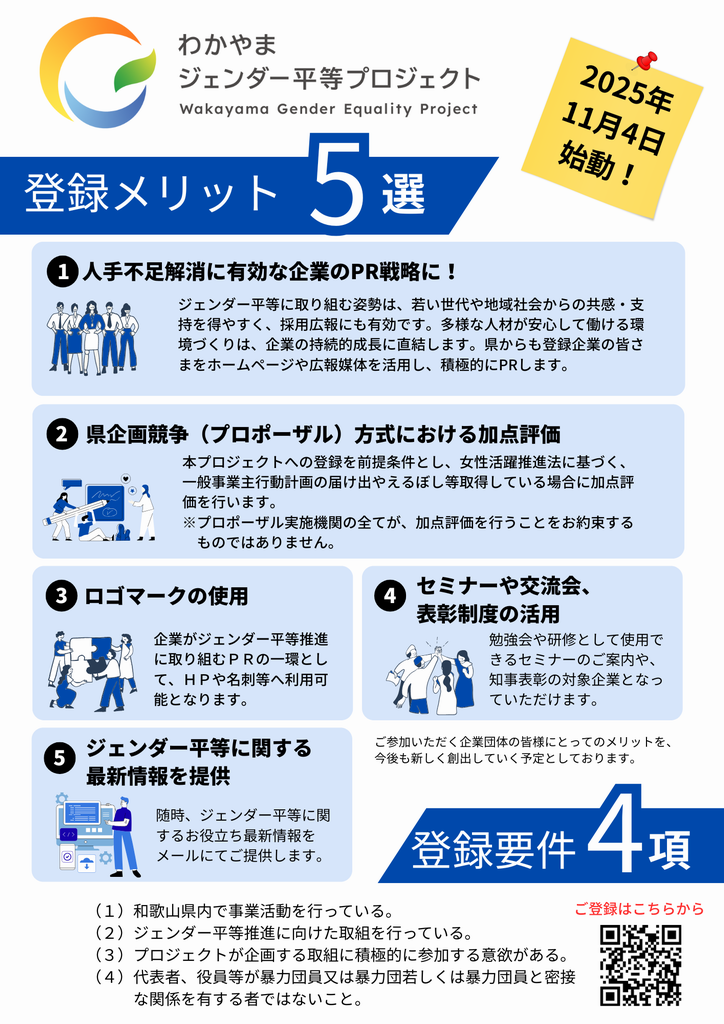 わかやま
ジェンダー平等プロジェクト
Wakayama Gender Equality Project

2025年
11月4日
始動！

登録メリット 5 選

1 人手不足解消に有効な企業のPR戦略に！

ジェンダー平等に取り組む姿勢は、若い世代や地域社会からの共感・支持を得やすく、採用広報にも有効です。多様な人材が安心して働ける環境づくりは、企業の持続的成長に直結します。県からも登録企業の皆さまをホームページや広報媒体を活用し、積極的にPRします。

2 県企画競争（プロポーザル）方式における加点評価

本プロジェクトへの登録を前提条件とし、女性活躍推進法に基づく、一般事業主行動計画の届け出やえるぼし等取得している場合に加点評価を行います。
※プロポーザル実施機関の全てが、加点評価を行うことをお約束するものではありません。

3 ロゴマークの使用

企業がジェンダー平等推進に取り組むＰＲの一環として、ＨＰや名刺等へ利用可能となります。

4 セミナーや交流会、表彰制度の活用

勉強会や研修として使用できるセミナーのご案内や、知事表彰の対象企業となっていただけます。

5 ジェンダー平等に関する最新情報を提供

随時、ジェンダー平等に関するお役立ち最新情報をメールにてご提供します。

ご参加いただく企業団体の皆様にとってのメリットを、今後も新しく創出していく予定としております。

登録要件 4 項

（１）和歌山県内で事業活動を行っている。
（２）ジェンダー平等推進に向けた取組を行っている。
（３）プロジェクトが企画する取組に積極的に参加する意欲がある。
（４）代表者、役員等が暴力団員又は暴力団若しくは暴力団員と密接な関係を有する者ではないこと。

ご登録はこちらから